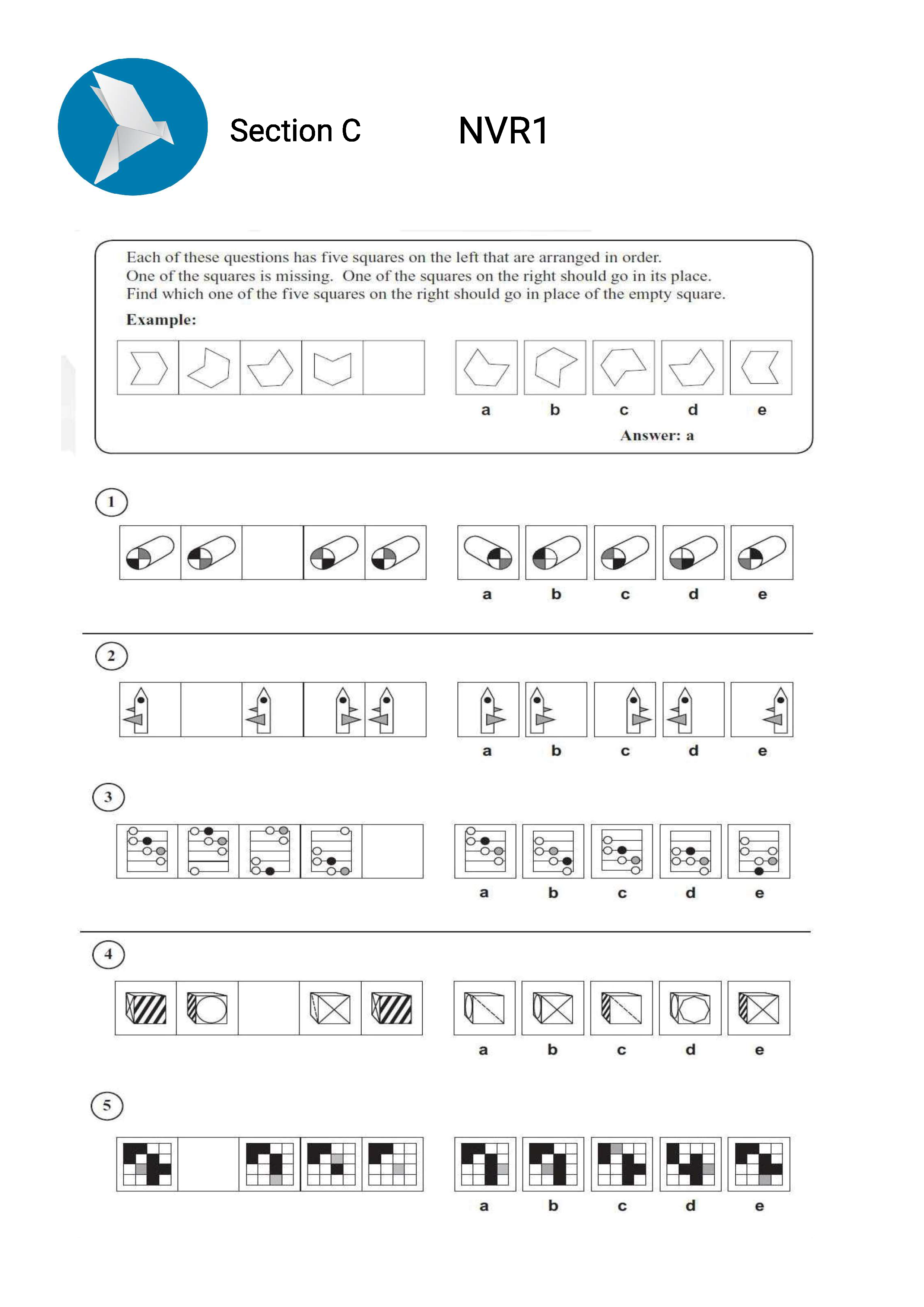 Section C NVR1

Each of these questions has five squares on the left that are arranged in order. One of the squares is missing. One of the squares on the right should go in its place. Find which one of the five squares on the right should go in place of the empty square.

Example:

a b c d e

Answer: a

1

a b c d e

2

a b c d e

3

a b c d e

4

a b c d e

5

a b c d e