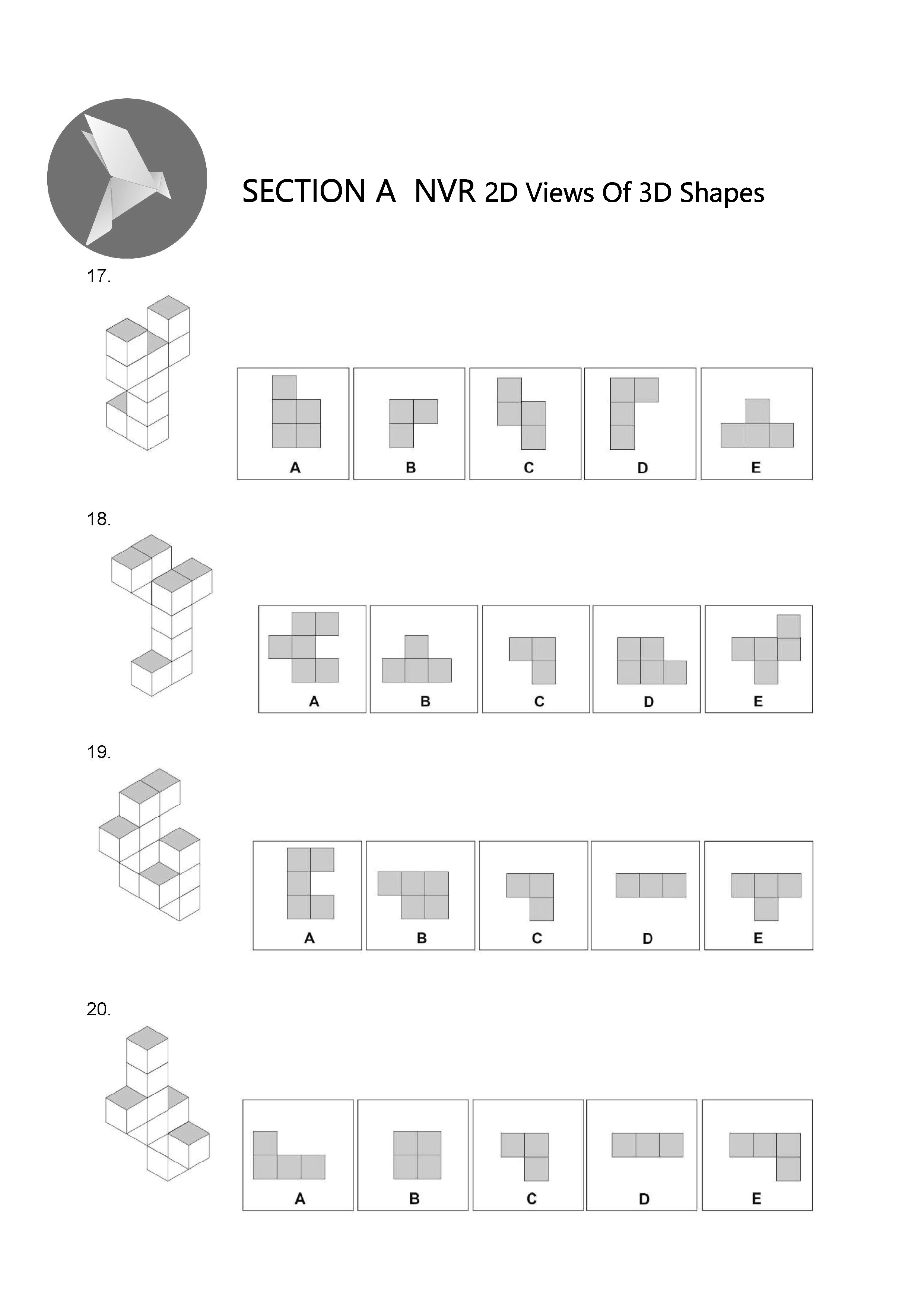 SECTION A NVR 2D Views Of 3D Shapes

17.

A B C D E

18.

A B C D E

19.

A B C D E

20.

A B C D E