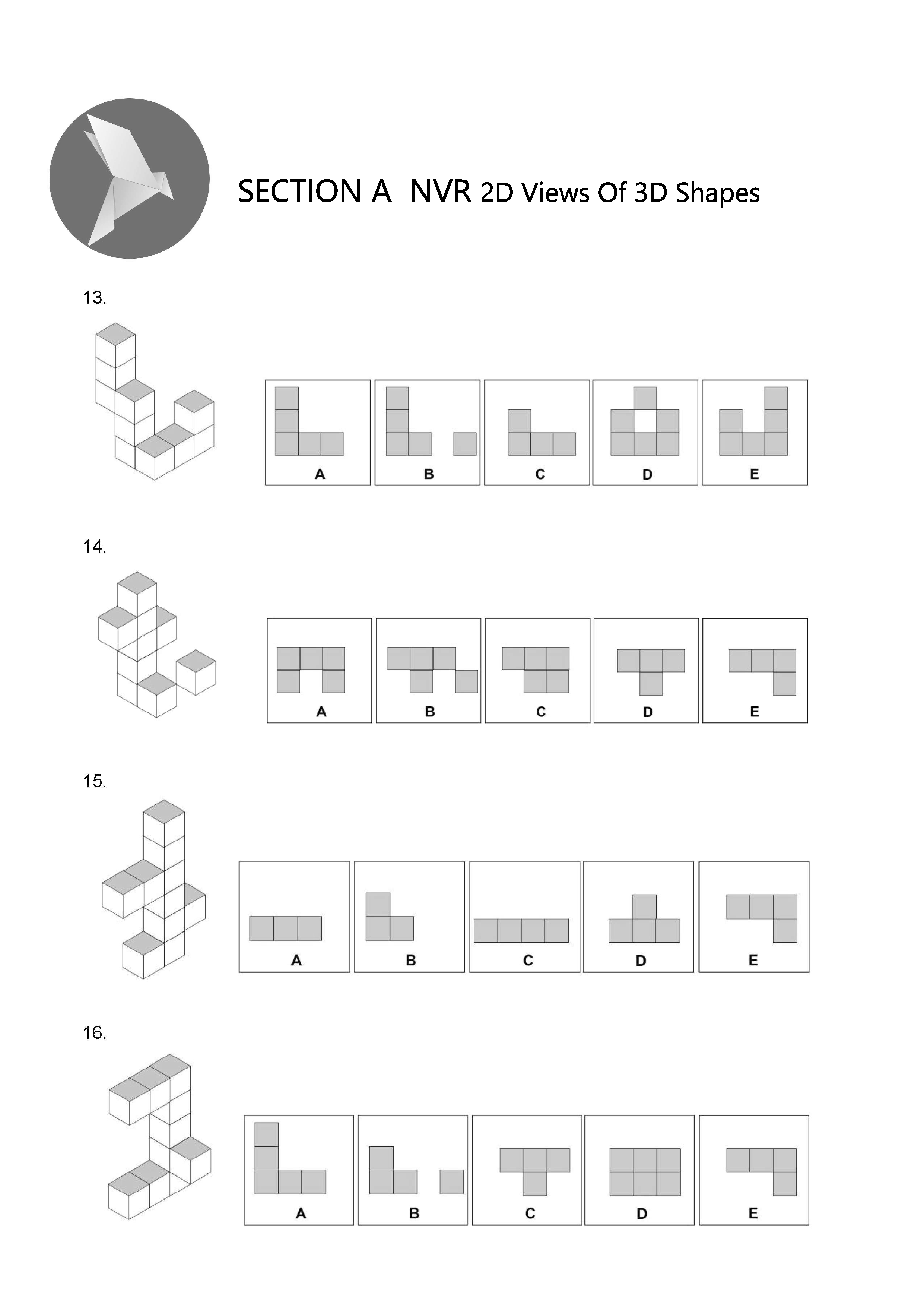 SECTION A NVR 2D Views Of 3D Shapes

13.

A B C D E

14.

A B C D E

15.

A B C D E

16.

A B C D E