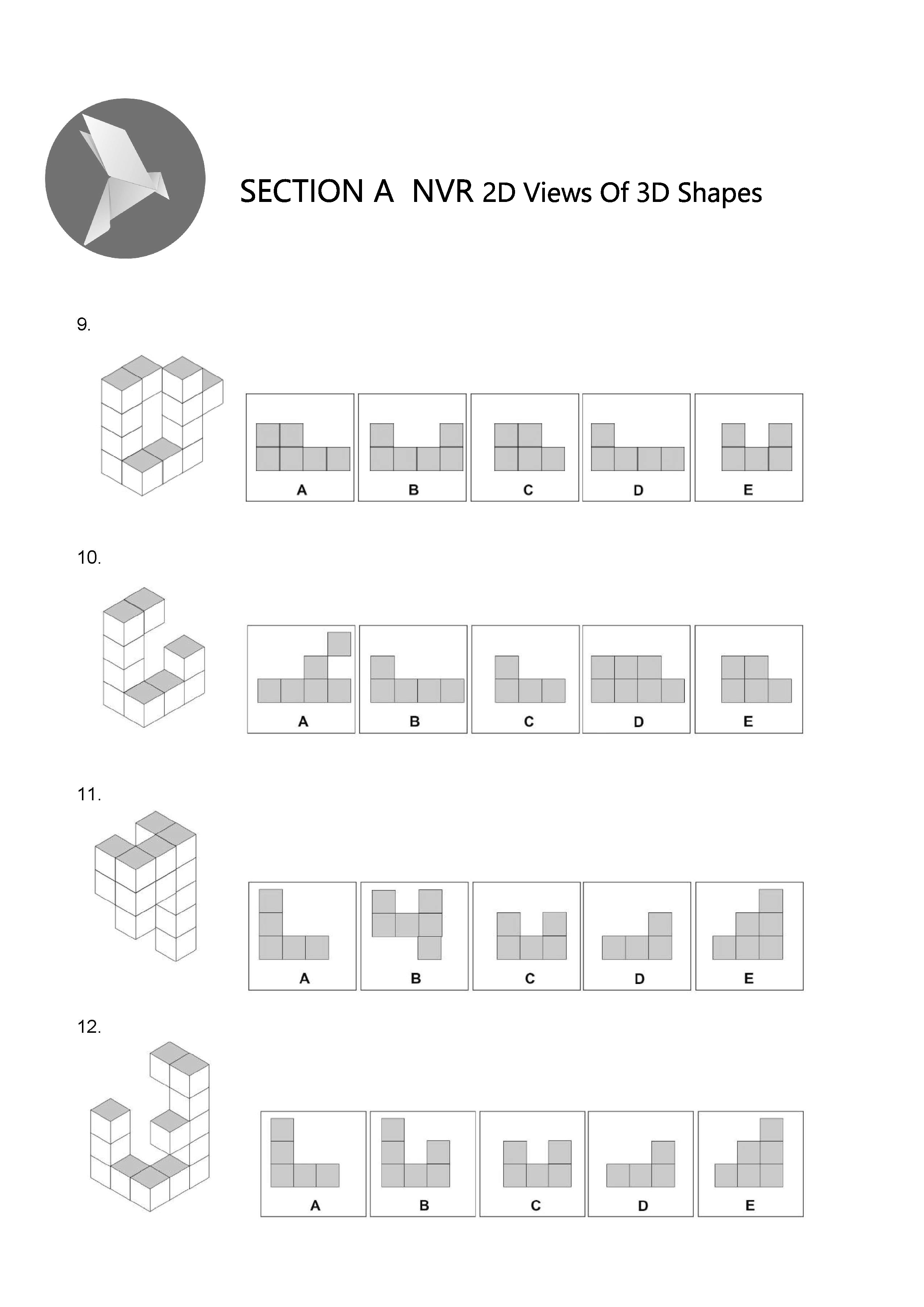 SECTION A NVR 2D Views Of 3D Shapes

9.

A B C D E

10.

A B C D E

11.

A B C D E

12.

A B C D E