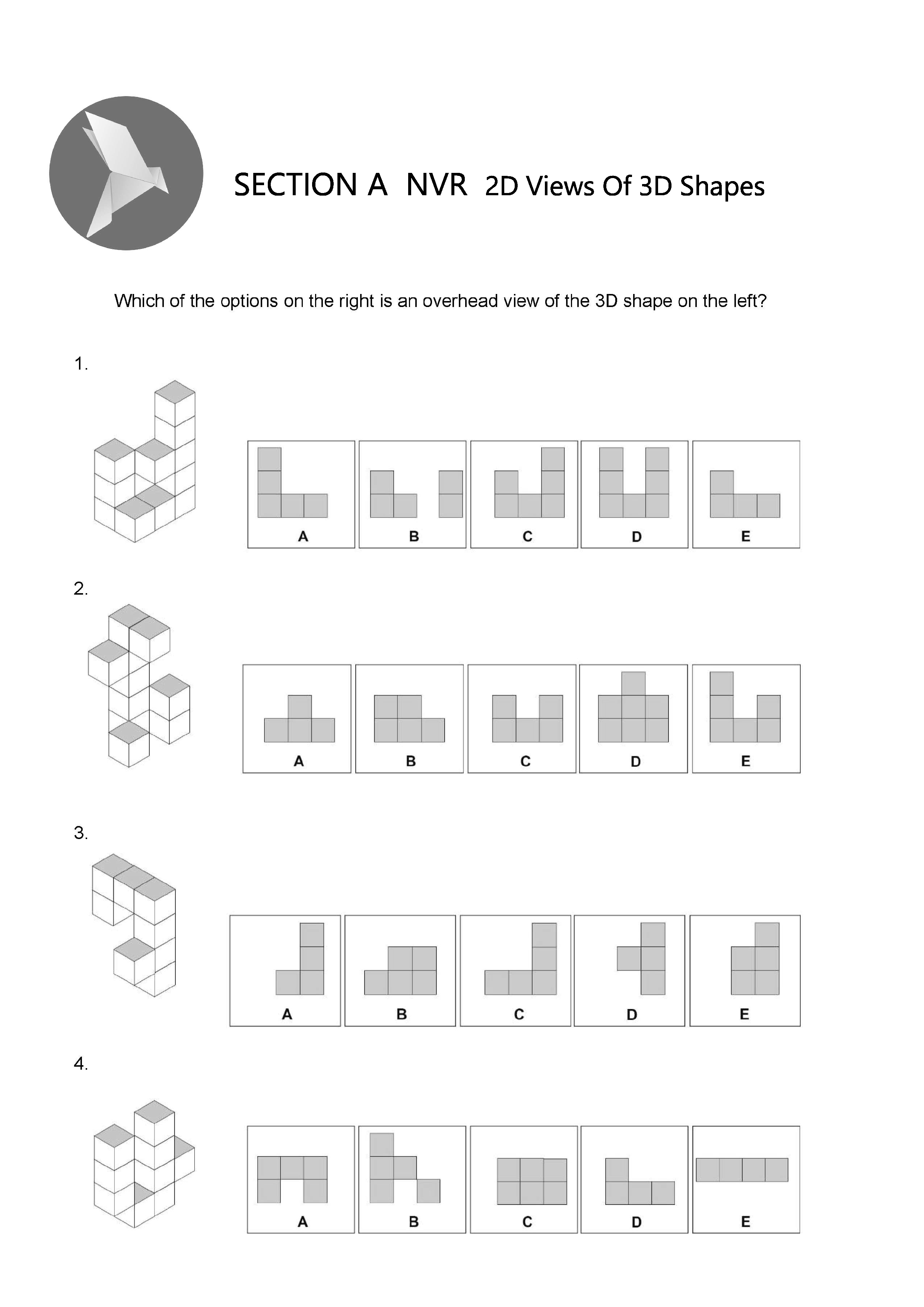 SECTION A NVR 2D Views Of 3D Shapes

Which of the options on the right is an overhead view of the 3D shape on the left?

1.

A B C D E

2.

A B C D E

3.

A B C D E

4.

A B C D E