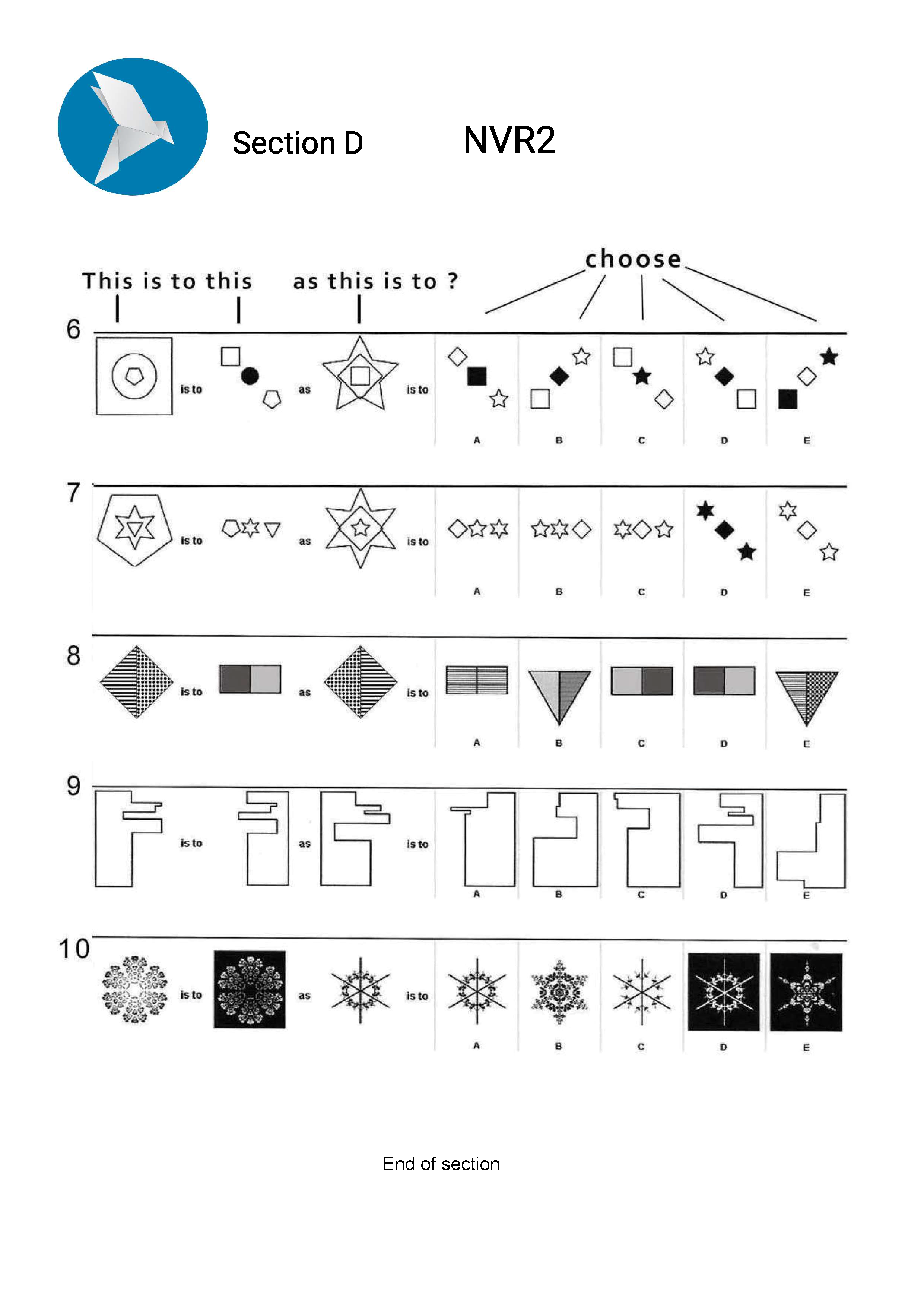 Section D NVR2

This is to this as this is to ? choose

6 is to as is to A B C D E

7 is to as is to A B C D E

8 is to as is to A B C D E

9 is to as is to A B C D E

10 is to as is to A B C D E

End of section